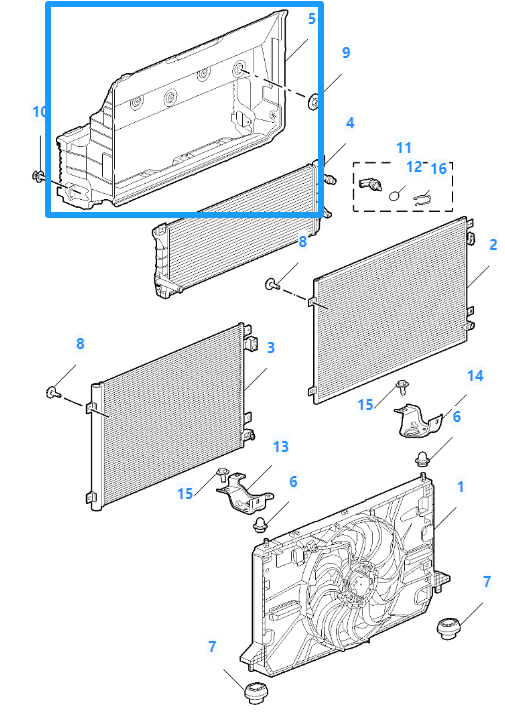 5
9
10
4
11
12
16
8
2
8
3
14
15
6
13
15
6
1
7
7