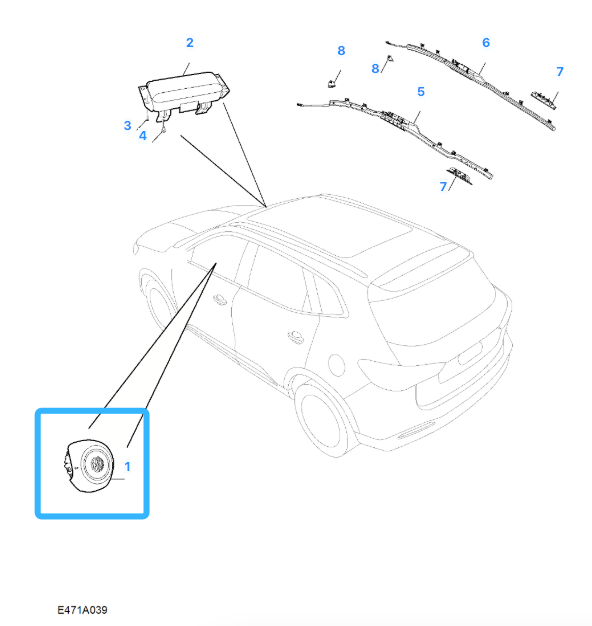 2
8
8
6
7
5
3
4
7
1
E471A039