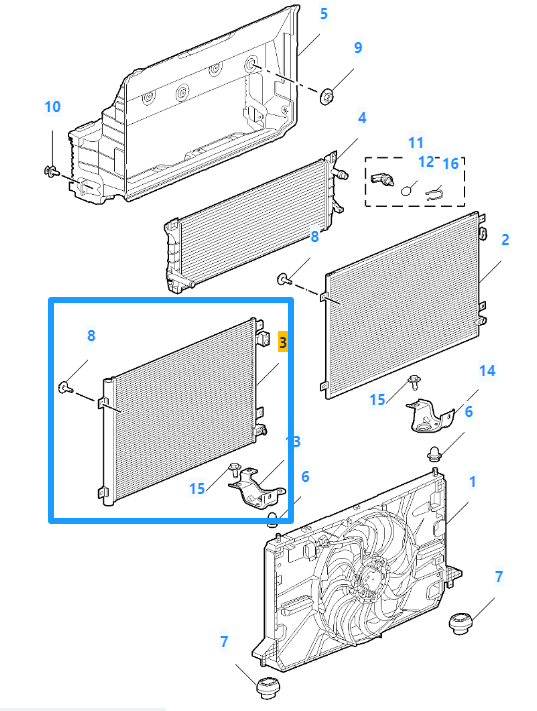 5
9
10
4
11
12
16
8
2
8
3
14
15
6
13
15
6
1
7
7