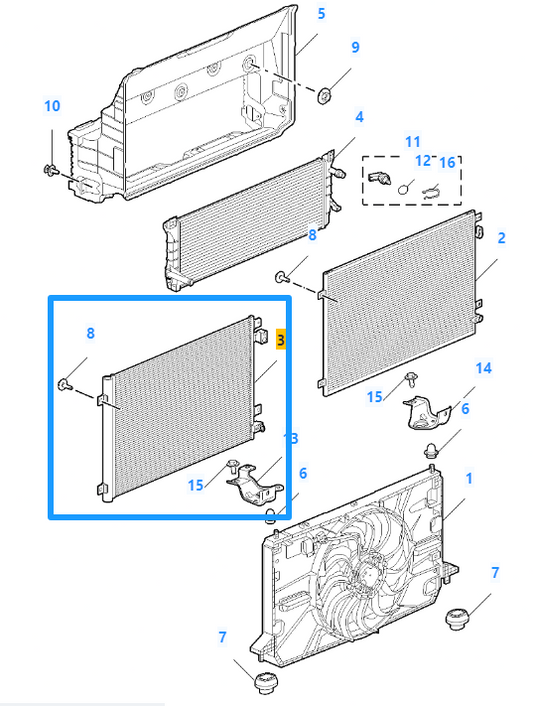 5
9
10
4
11
12
16
8
2
8
3
14
15
6
13
15
6
1
7
7