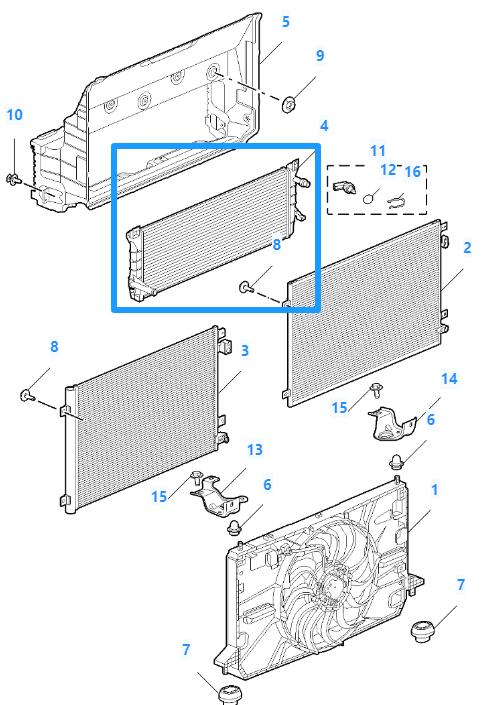 5
9
10
4
11
12
16
8
2
8
3
14
15
6
13
15
6
1
7
7