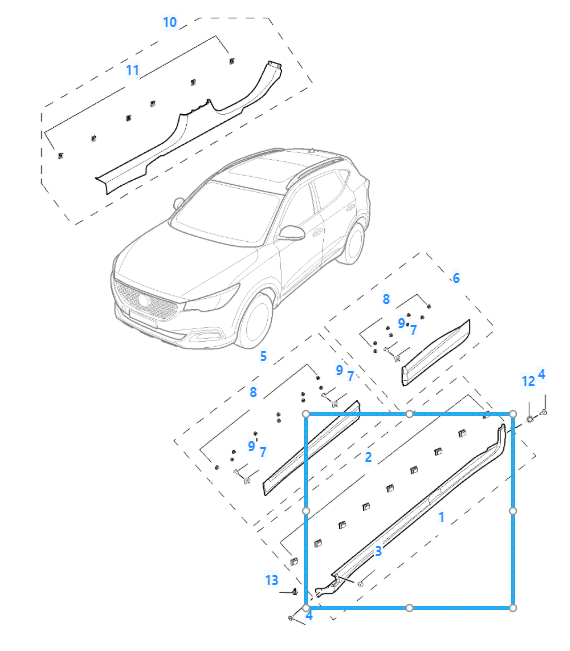 10
11
6
8
9
7
5
9
7
12
4
8
9
7
2
1
3
13
4