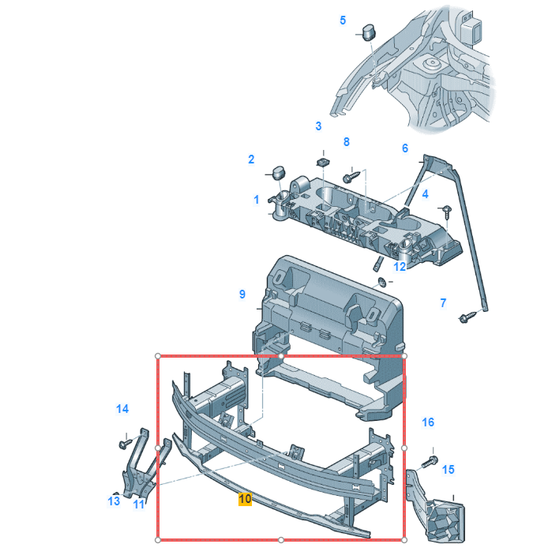 5
3
8
6
2
4
1
12
9
7
14
16
15
13
11
10