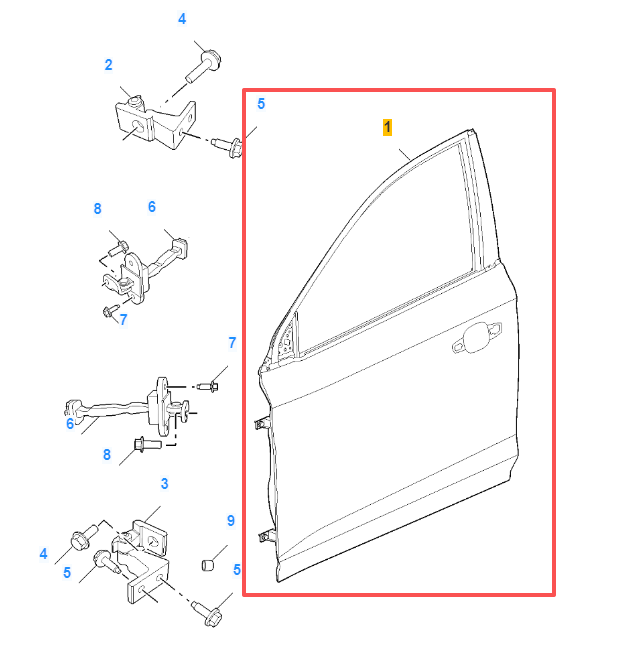 4
2
5
1
8
6
7
7
6
8
3
9
4
5
5