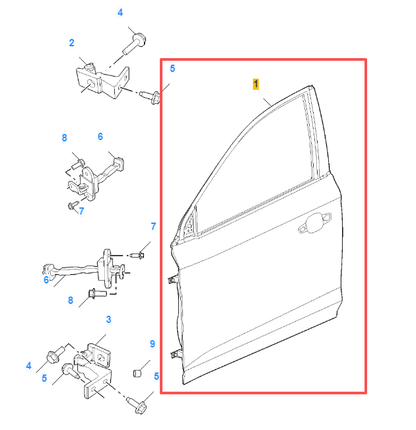 4
2
5
1
8
6
7
7
6
8
3
9
4
5
5