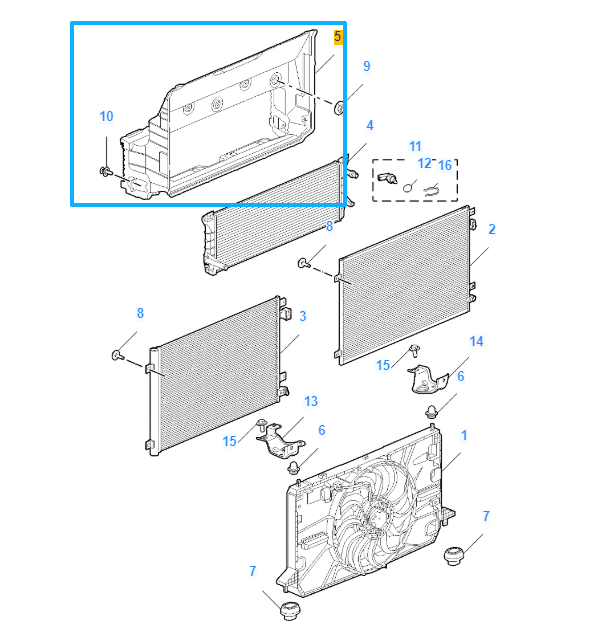 5
9
10
4
11
12
16
8
2
8
3
14
15
6
13
15
6
1
7
7