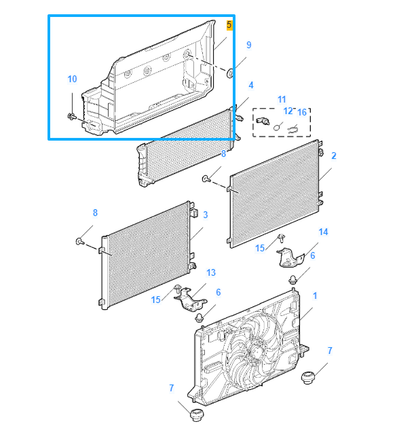 5
9
10
4
11
12
16
8
2
8
3
14
15
6
13
15
6
1
7
7