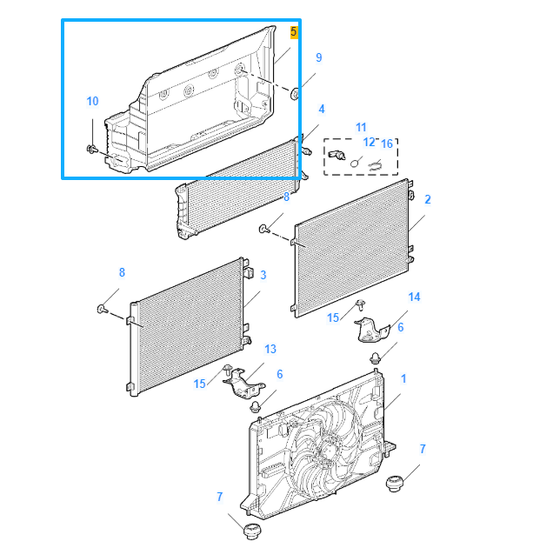 5
9
10
4
11
12
16
8
2
8
3
14
15
6
13
15
6
1
7
7