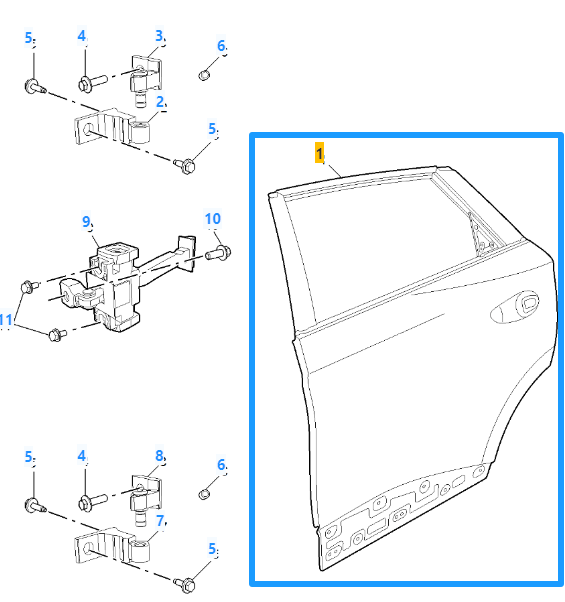 5
4
3
6
2
5
1
9
10
11
5
4
8
6
7
5