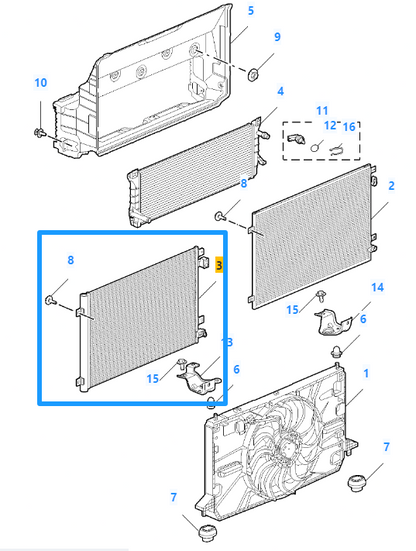 5
9
10
4
11
12
16
8
2
8
3
14
15
6
13
15
6
1
7
7