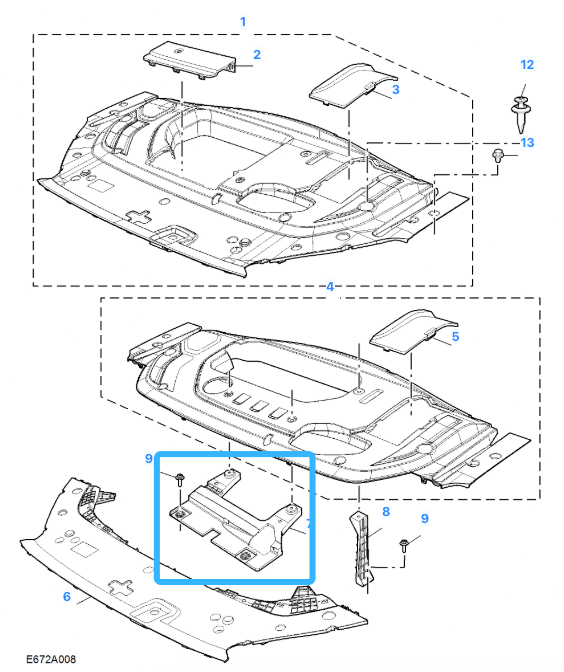 1
2
3
12
13
4
5
9
7
8
9
6
E672A008