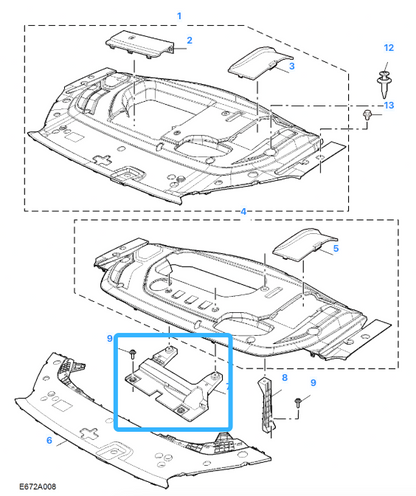 1
2
3
12
13
4
5
9
7
8
9
6
E672A008