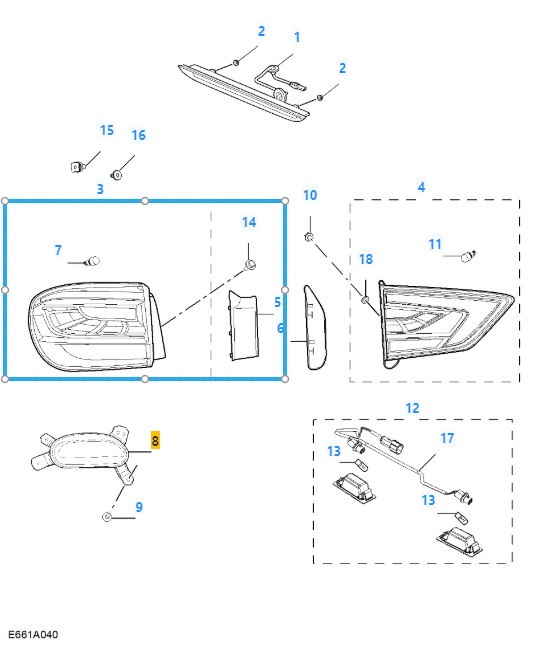 2
1
2
15
16
3
10
4
14
7
11
18
5
6
12
8
17
13
13
9
E661A040