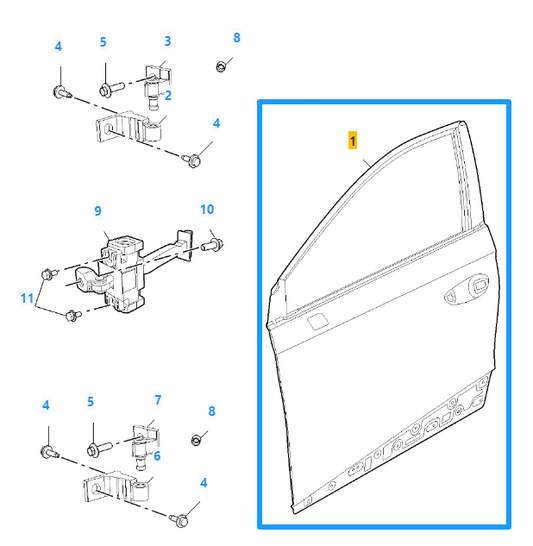 4
5
3
8
2
4
1
9
10
11
4
5
7
8
6
4