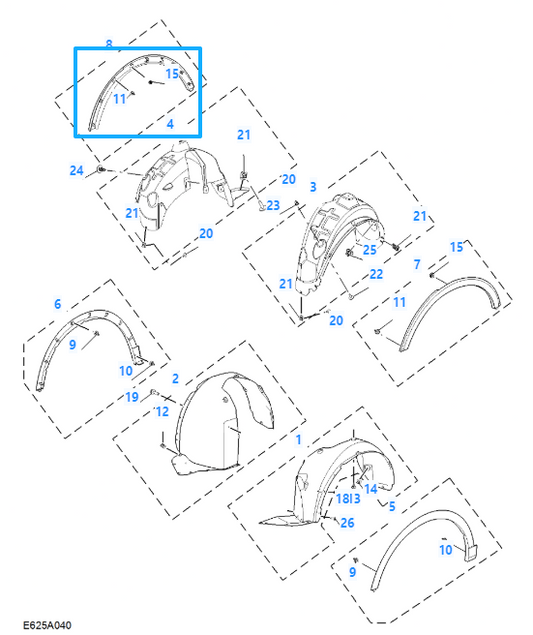 8
15
11
4
21
24
20
3
23
21
21
20
25
15
7
22
21
11
20
6
9
10
2
19
12
1
14
18
13
5
26
10
9
E625A040