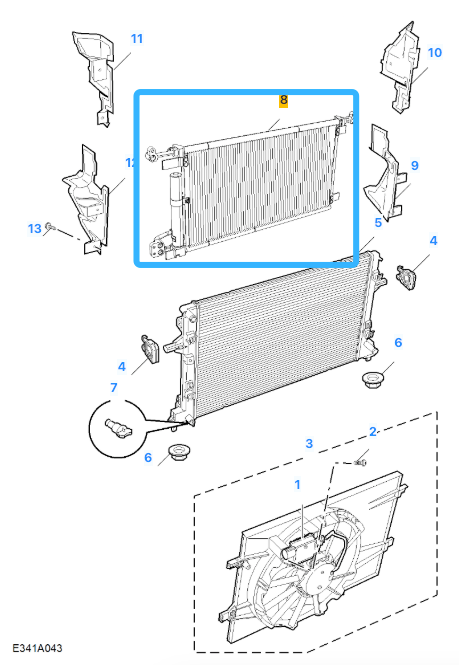 11
10
8
12
9
13
5
4
4
6
7
6
3
2
1
E341A043