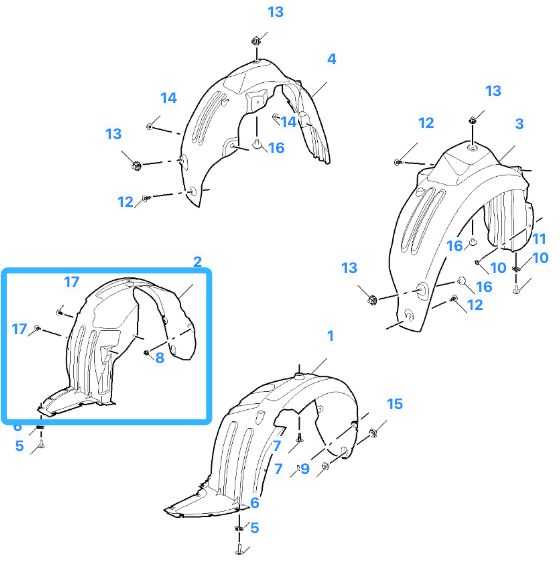 13
4
14
14
13
16
12
13
12
3
16
11
10
10
13
16
12
2
17
17
8
6
5
1
15
7
7
9
6
5