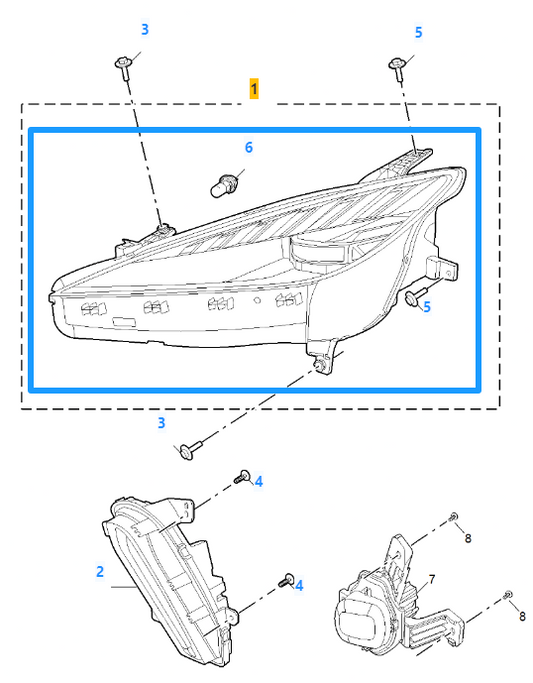 3
5
1
6
5
3
4
2
4
8
7
8