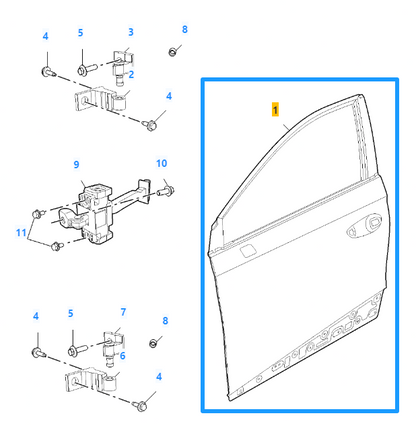 4
5
3
8
2
4
1
9
10
11
4
5
7
8
6
4